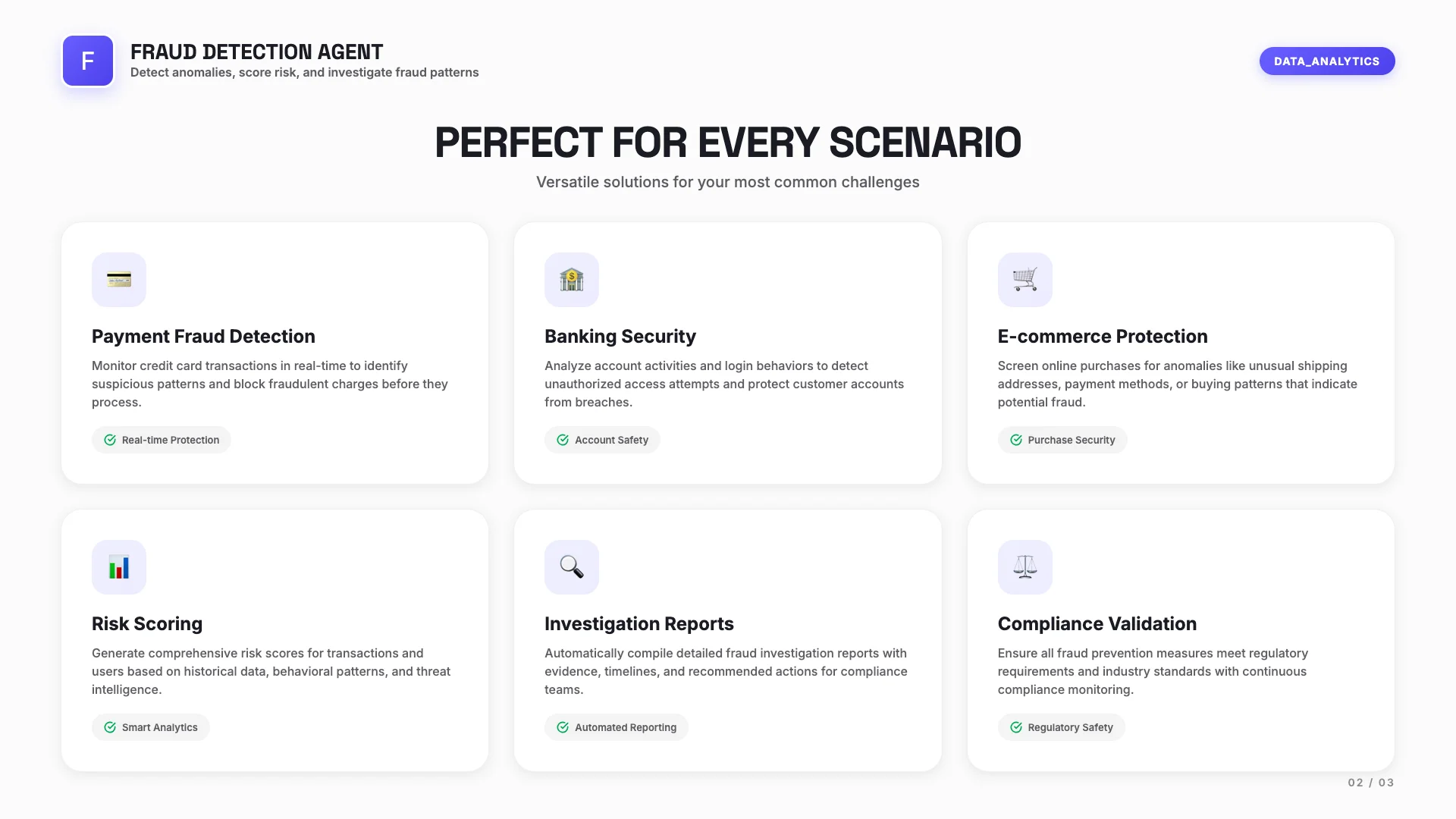 F

FRAUD DETECTION AGENT
Detect anomalies, score risk, and investigate fraud patterns

DATA_ANALYTICS

PERFECT FOR EVERY SCENARIO

Versatile solutions for your most common challenges

Payment Fraud Detection

Monitor credit card transactions in real-time to identify suspicious patterns and block fraudulent charges before they process.

Real-time Protection

Banking Security

Analyze account activities and login behaviors to detect unauthorized access attempts and protect customer accounts from breaches.

Account Safety

E-commerce Protection

Screen online purchases for anomalies like unusual shipping addresses, payment methods, or buying patterns that indicate potential fraud.

Purchase Security

Risk Scoring

Generate comprehensive risk scores for transactions and users based on historical data, behavioral patterns, and threat intelligence.

Smart Analytics

Investigation Reports

Automatically compile detailed fraud investigation reports with evidence, timelines, and recommended actions for compliance teams.

Automated Reporting

Compliance Validation

Ensure all fraud prevention measures meet regulatory requirements and industry standards with continuous compliance monitoring.

Regulatory Safety

02 / 03