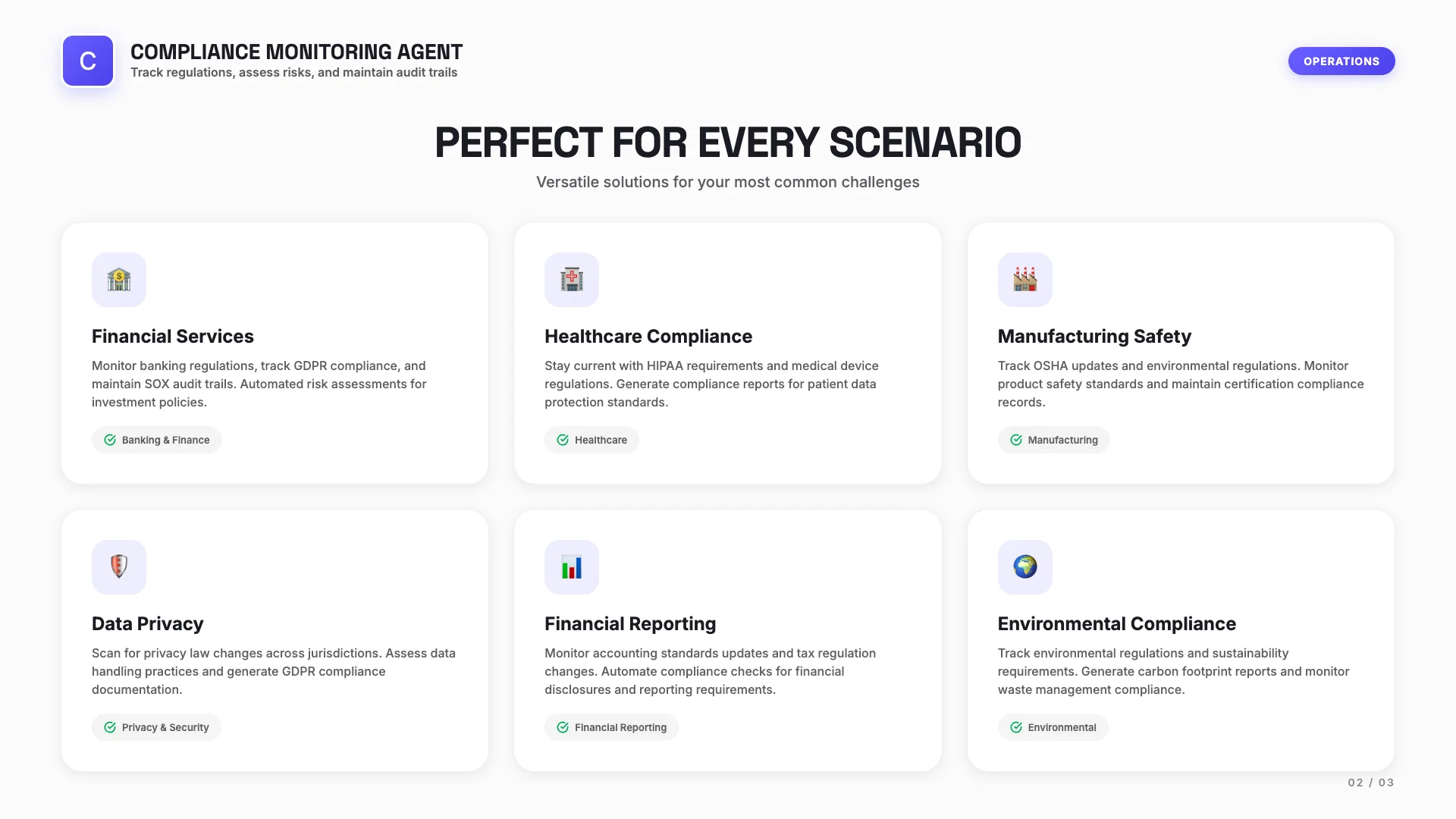 C

COMPLIANCE MONITORING AGENT
Track regulations, assess risks, and maintain audit trails

OPERATIONS

PERFECT FOR EVERY SCENARIO

Versatile solutions for your most common challenges

Financial Services

Monitor banking regulations, track GDPR compliance, and maintain SOX audit trails. Automated risk assessments for investment policies.

Banking & Finance

Healthcare Compliance

Stay current with HIPAA requirements and medical device regulations. Generate compliance reports for patient data protection standards.

Healthcare

Manufacturing Safety

Track OSHA updates and environmental regulations. Monitor product safety standards and maintain certification compliance records.

Manufacturing

Data Privacy

Scan for privacy law changes across jurisdictions. Assess data handling practices and generate GDPR compliance documentation.

Privacy & Security

Financial Reporting

Monitor accounting standards updates and tax regulation changes. Automate compliance checks for financial disclosures and reporting requirements.

Financial Reporting

Environmental Compliance

Track environmental regulations and sustainability requirements. Generate carbon footprint reports and monitor waste management compliance.

Environmental

02 / 03